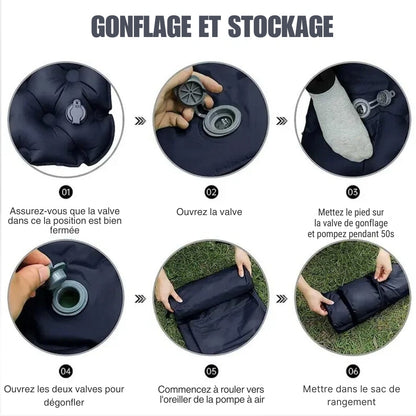 GONFLAGE ET STOCKAGE

01

Assurez-vous que la valve dans ce la position est bien fermée

02

Ouvrez la valve

03

Mettez le pied sur la valve de gonflage et pompez pendant 50s

04

Ouvrez les deux valves pour dégonfler

05

Commencez à rouler vers l'oreiller de la pompe à air

06

Mettre dans le sac de rangement